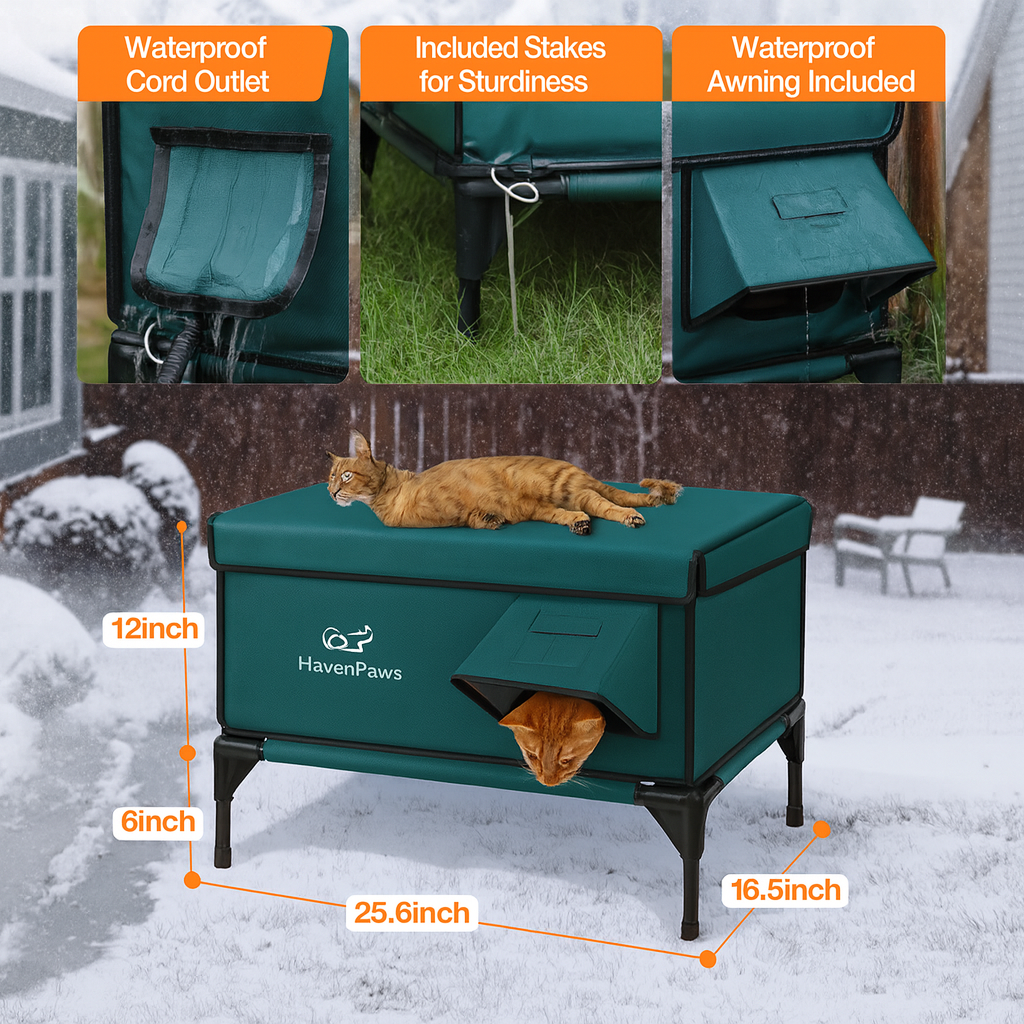 Waterproof Cord Outlet

Included Stakes for Sturdiness

Waterproof Awning Included

HavenPaws

12inch

6inch

25.6inch

16.5inch